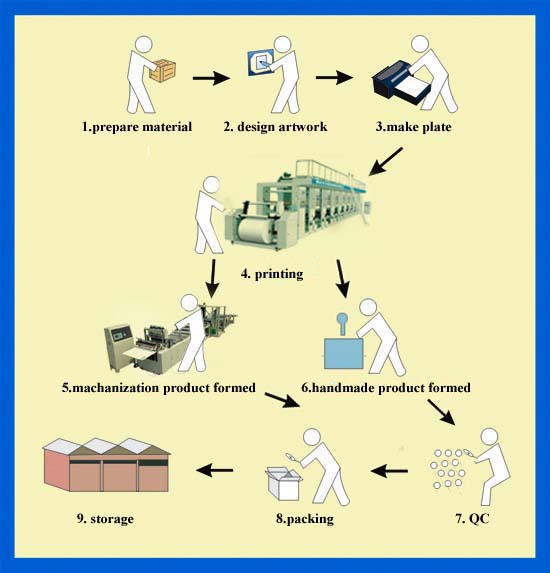 1.prepare material

2. design artwork

3.make plate

4. printing

5.machanization product formed

6.handmade product formed

7. QC

8.packing

9. storage